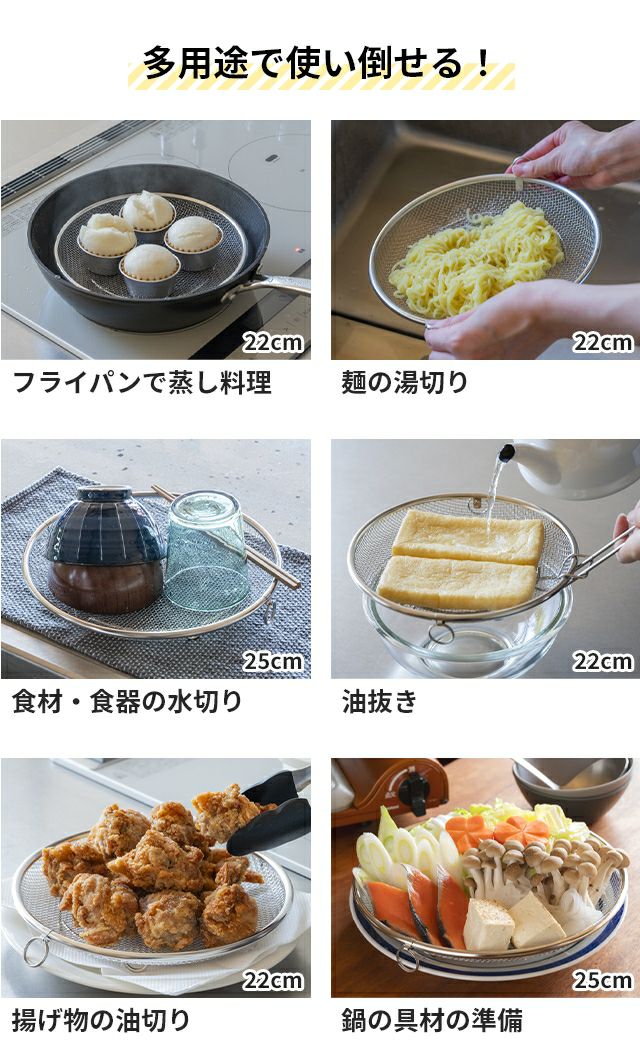 多用途で使い倒せる！

22cm
フライパンで蒸し料理

22cm
麺の湯切り

25cm
食材・食器の水切り

22cm
油抜き

22cm
揚げ物の油切り

25cm
鍋の具材の準備