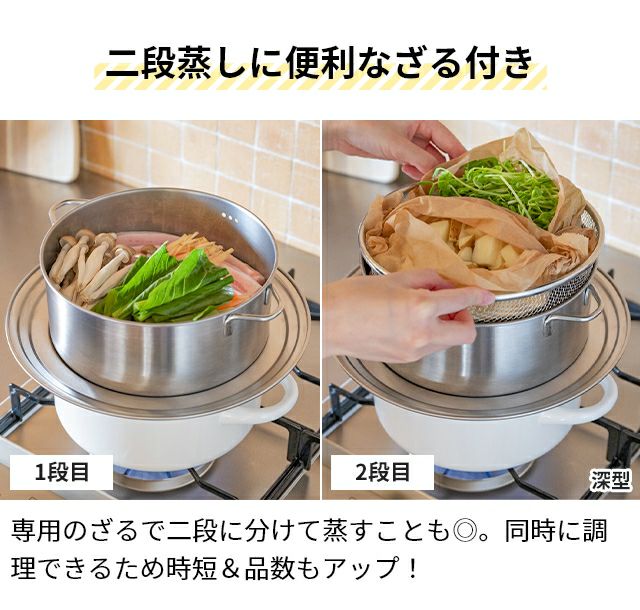 二段蒸しに便利なざる付き

1段目

2段目

深型

専用のざるで二段に分けて蒸すことも◎。同時に調理できるため時短＆品数もアップ！