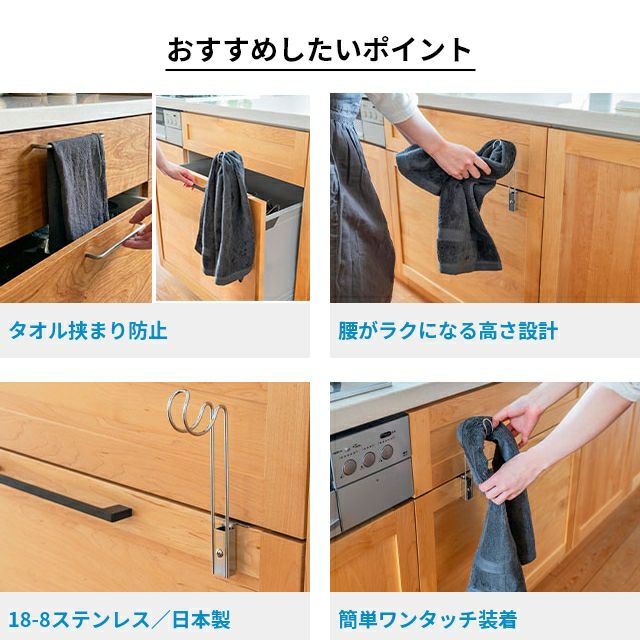 おすすめしたいポイント

タオル挟まり防止

腰がラクになる高さ設計

18-8ステンレス／日本製

簡単ワンタッチ装着