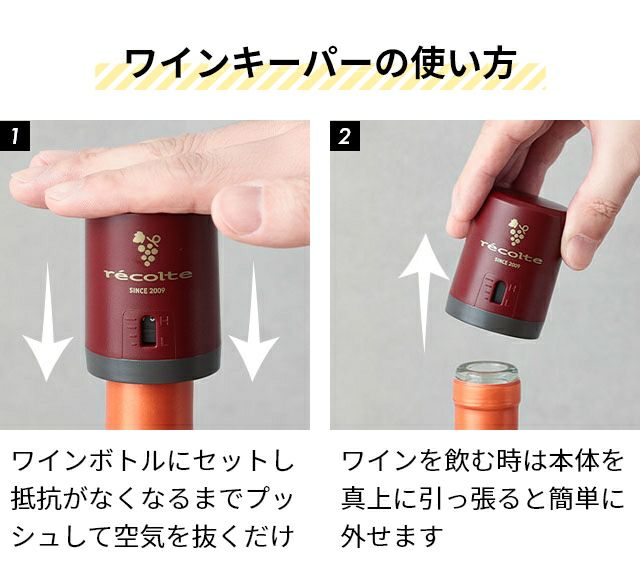 ワインキーパーの使い方

1

récolte
SINCE 2009
H
L

ワインボトルにセットし抵抗がなくなるまでプッシュして空気を抜くだけ

2

récolte
SINCE 2009

ワインを飲む時は本体を真上に引っ張ると簡単に外せます