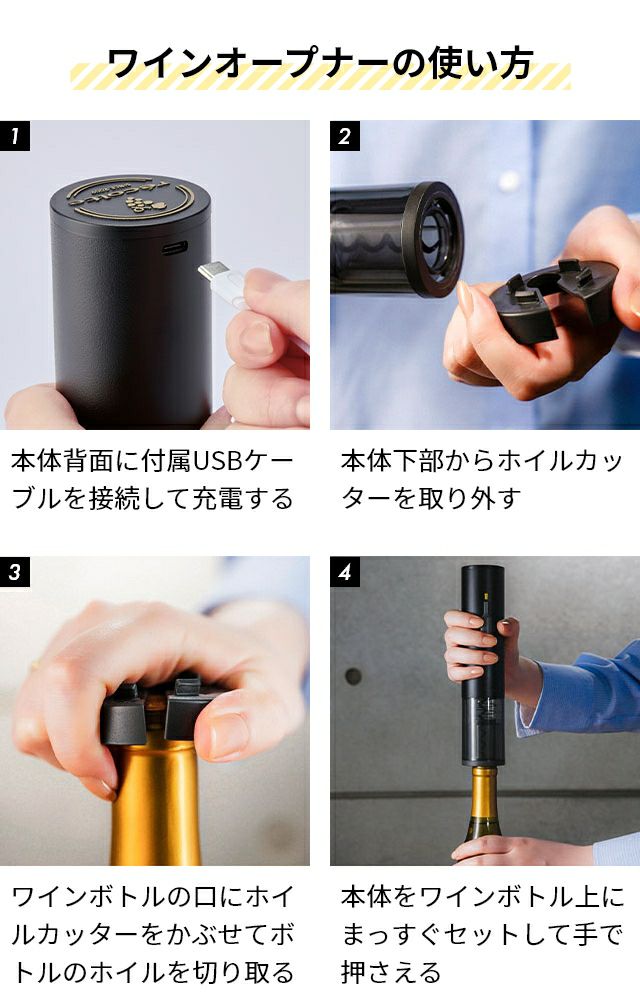 ワインオープナーの使い方

1

本体背面に付属USBケーブルを接続して充電する

2

本体下部からホイルカッターを取り外す

3

ワインボトルの口にホイルカッターをかぶせてボトルのホイルを切り取る

4

本体をワインボトル上にまっすぐセットして手で押さえる