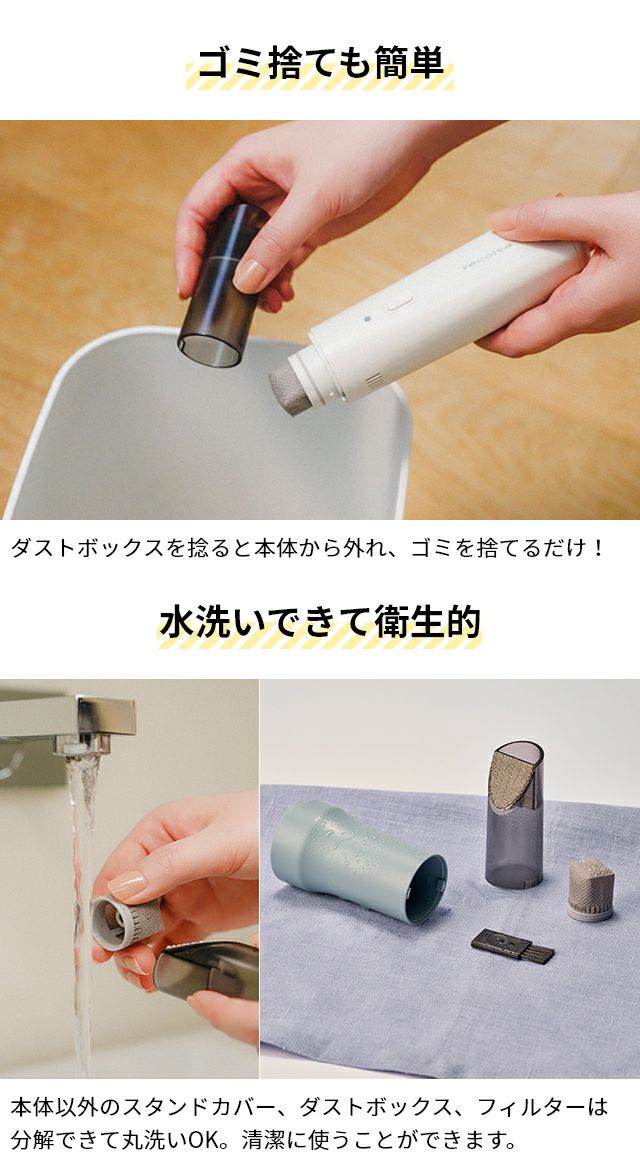 ゴミ捨ても簡単

recolte

ダストボックスを捻ると本体から外れ、ゴミを捨てるだけ！

水洗いできて衛生的

本体以外のスタンドカバー、ダストボックス、フィルターは分解できて丸洗いOK。清潔に使うことができます。