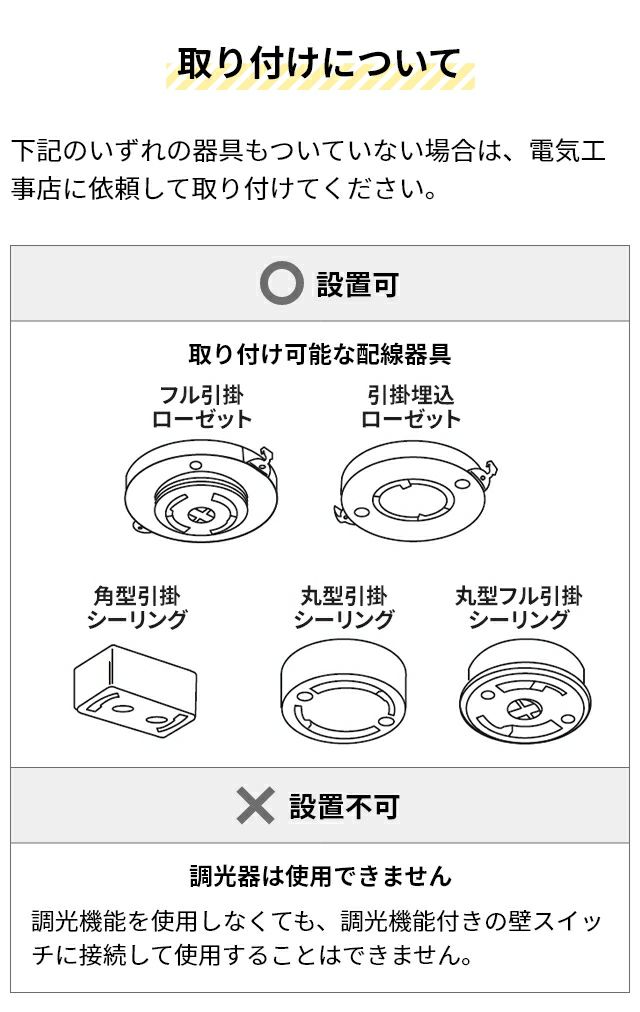 取り付けについて

下記のいずれの器具もついていない場合は、電気工事店に依頼して取り付けてください。

設置可

取り付け可能な配線器具

フル引掛ローゼット

引掛埋込ローゼット

角型引掛シーリング

丸型引掛シーリング

丸型フル引掛シーリング

設置不可

調光器は使用できません

調光機能を使用しなくても、調光機能付きの壁スイッチに接続して使用することはできません。