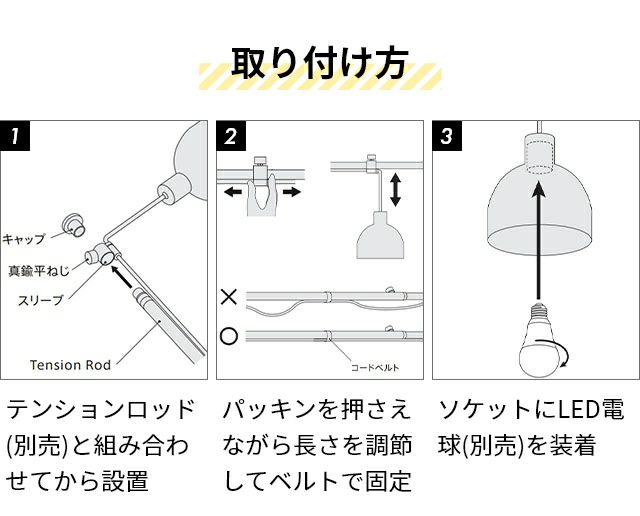 取り付け方

1

キャップ

真鍮平ねじ

スリーブ

Tension Rod

テンションロッド(別売)と組み合わせてから設置

2

×

○

コードベルト

パッキンを押さえながら長さを調節してベルトで固定

3

ソケットにLED電球(別売)を装着