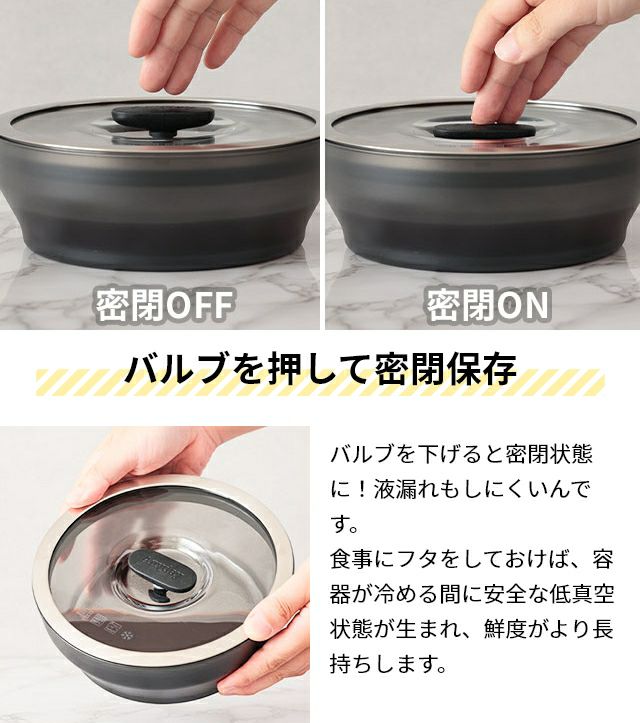 密閉OFF

密閉ON

バルブを押して密閉保存

バルブを下げると密閉状態に！液漏れもしにくいんです。
食事にフタをしておけば、容器が冷める間に安全な低真空状態が生まれ、鮮度がより長持ちします。