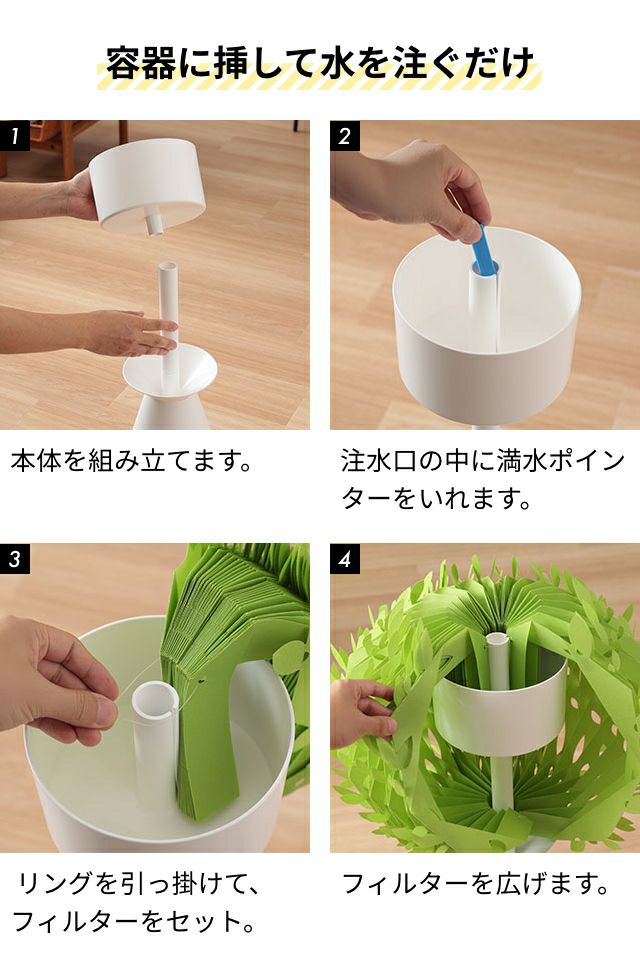 容器に挿して水を注ぐだけ

1

本体を組み立てます。

2

注水口の中に満水ポインターをいれます。

3

リングを引っ掛けて、フィルターをセット。

4

フィルターを広げます。