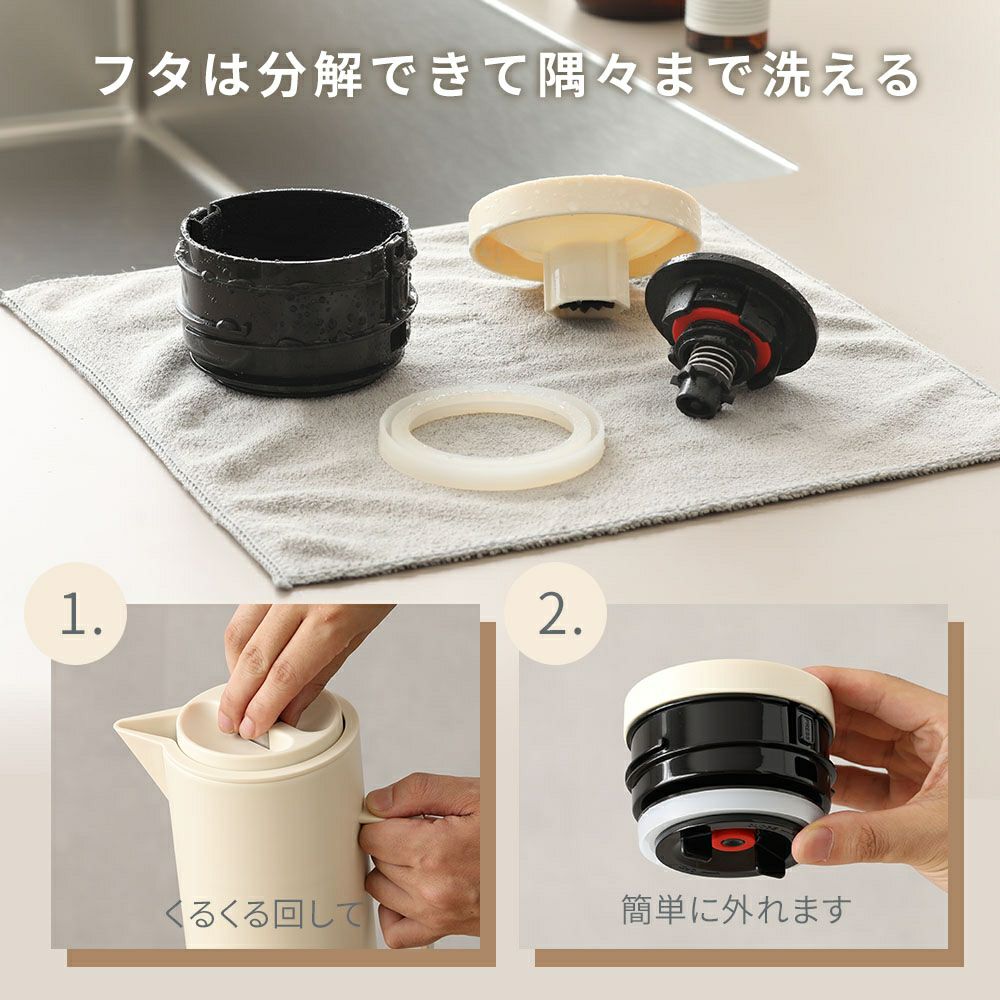 フタは分解できて隅々まで洗える

1.

くるくる回して

2.

簡単に外れます