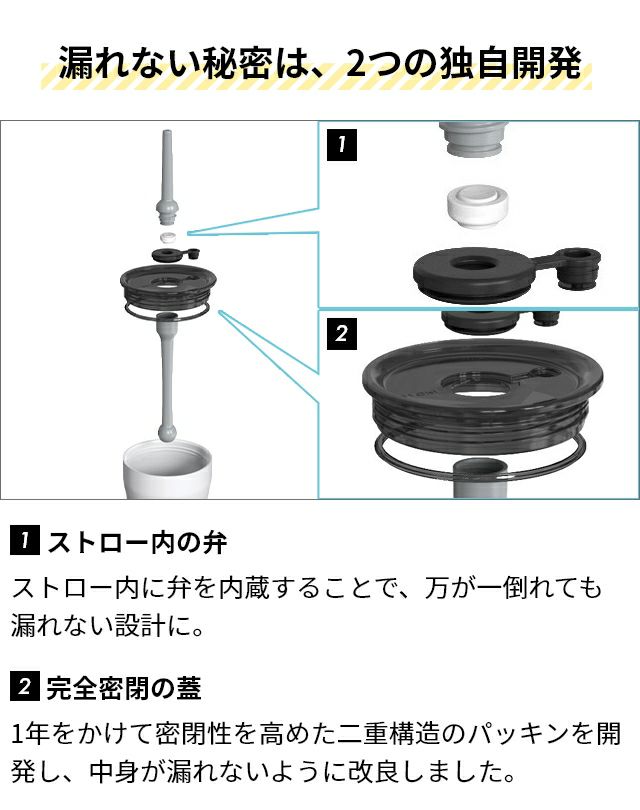 漏れない秘密は、2つの独自開発

1

2

1 ストロー内の弁

ストロー内に弁を内蔵することで、万が一倒れても漏れない設計に。

2 完全密閉の蓋

1年をかけて密閉性を高めた二重構造のパッキンを開発し、中身が漏れないように改良しました。