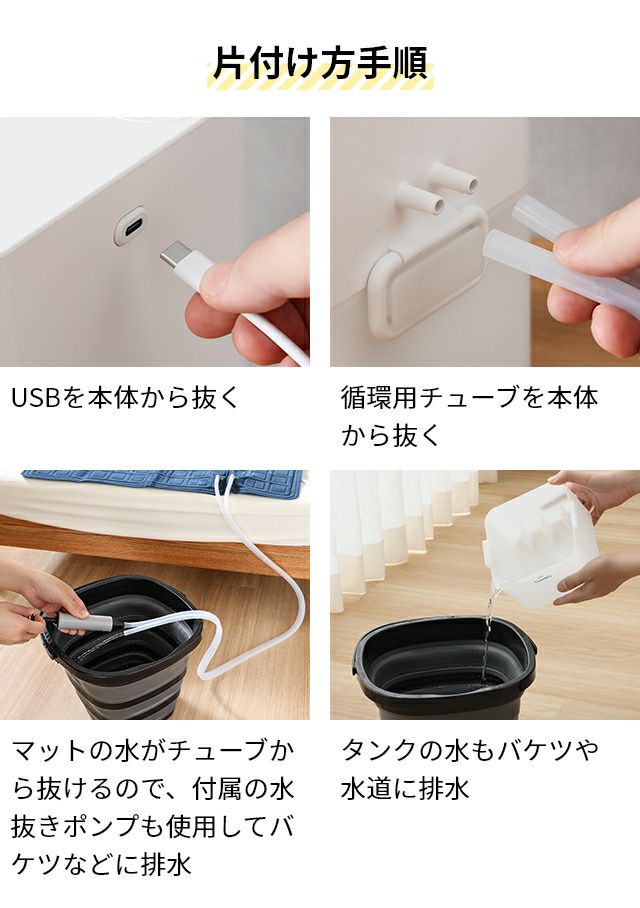 片付け方手順

USBを本体から抜く

循環用チューブを本体から抜く

マットの水がチューブから抜けるので、付属の水抜きポンプも使用してバケツなどに排水

タンクの水もバケツや水道に排水