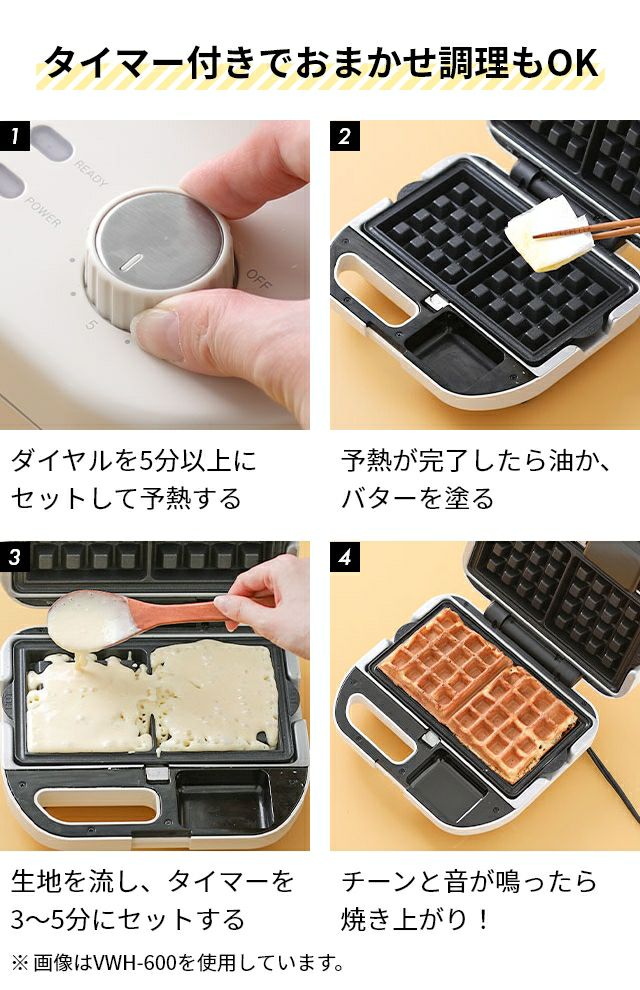 タイマー付きでおまかせ調理もOK

1

READY

POWER

OFF

5

ダイヤルを5分以上にセットして予熱する

2

予熱が完了したら油か、バターを塗る

3

生地を流し、タイマーを3〜5分にセットする

4

チーンと音が鳴ったら焼き上がり！

※画像はVWH-600を使用しています。