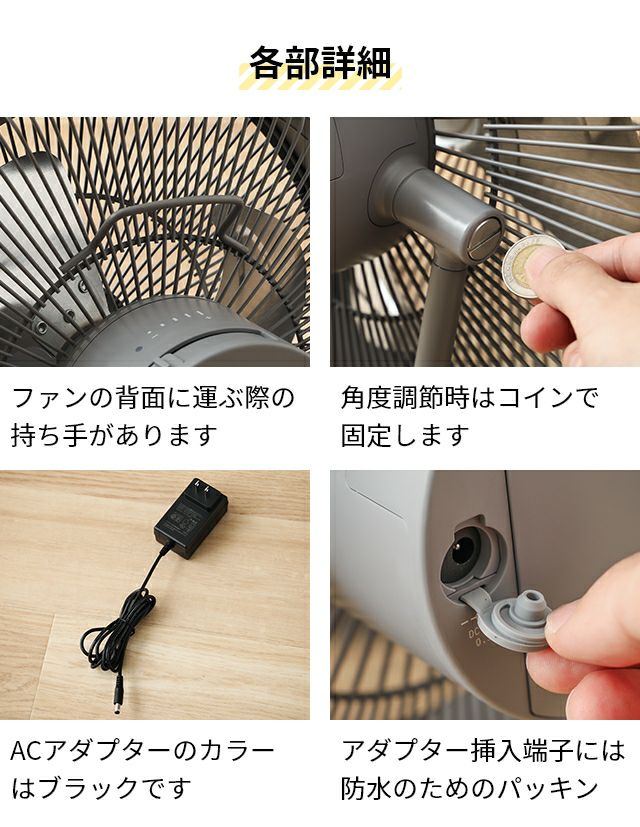 各部詳細

ファンの背面に運ぶ際の持ち手があります

角度調節時はコインで固定します

ACアダプターのカラーはブラックです

アダプター挿入端子には防水のためのパッキン