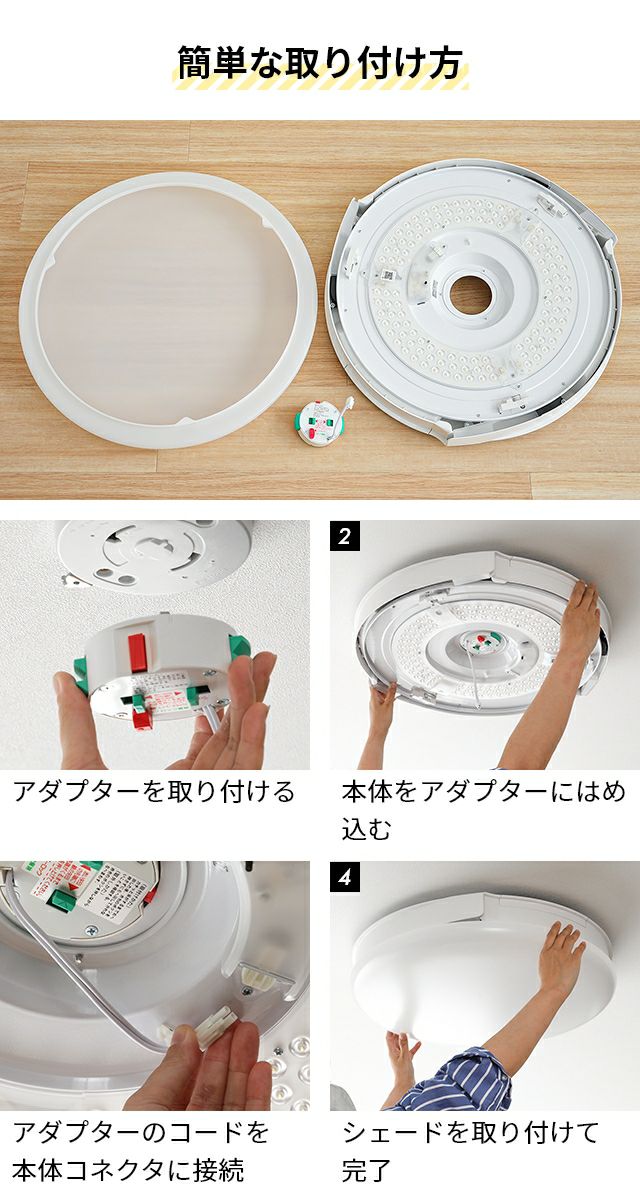 簡単な取り付け方

アダプターを取り付ける

2

本体をアダプターにはめ込む

アダプターのコードを本体コネクタに接続

4

シェードを取り付けて完了