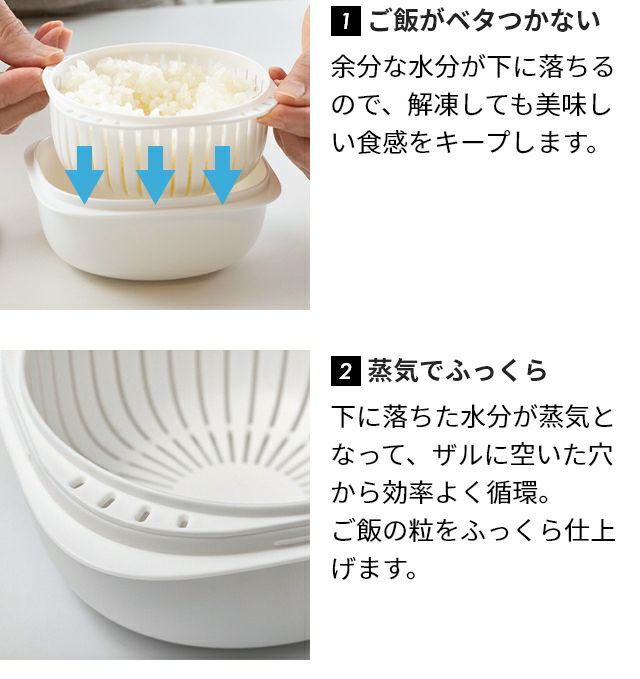 1 ご飯がベタつかない

余分な水分が下に落ちるので、解凍しても美味しい食感をキープします。

2 蒸気でふっくら

下に落ちた水分が蒸気となって、ザルに空いた穴から効率よく循環。
ご飯の粒をふっくら仕上げます。