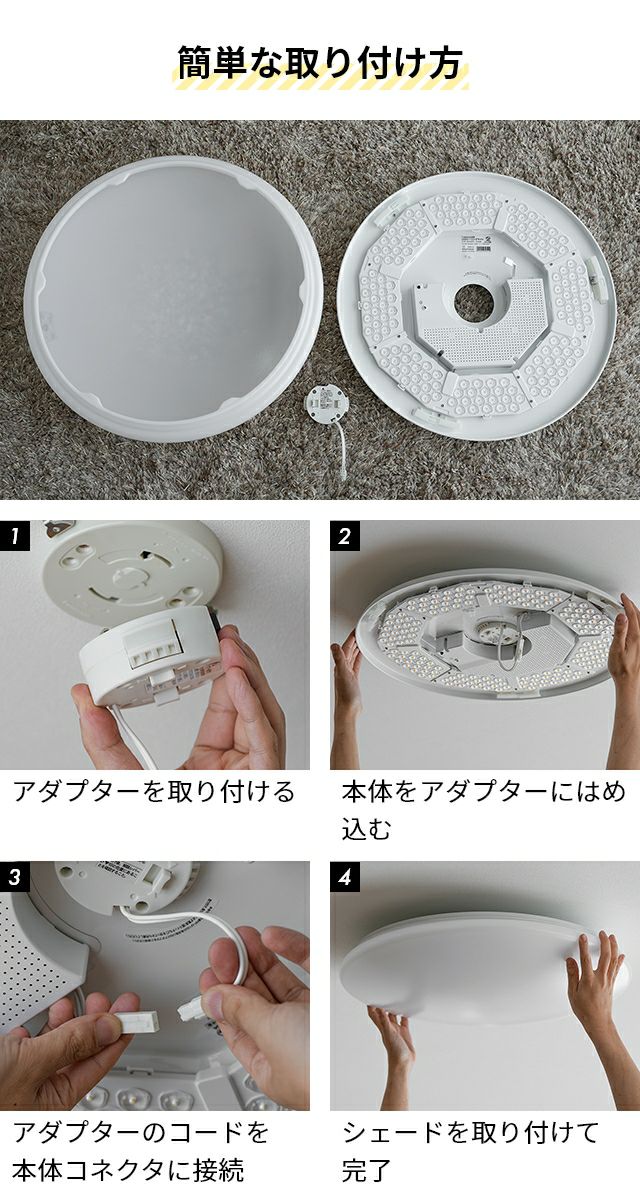 簡単な取り付け方

1

アダプターを取り付ける

2

本体をアダプターにはめ込む

3

アダプターのコードを本体コネクタに接続

4

シェードを取り付けて完了