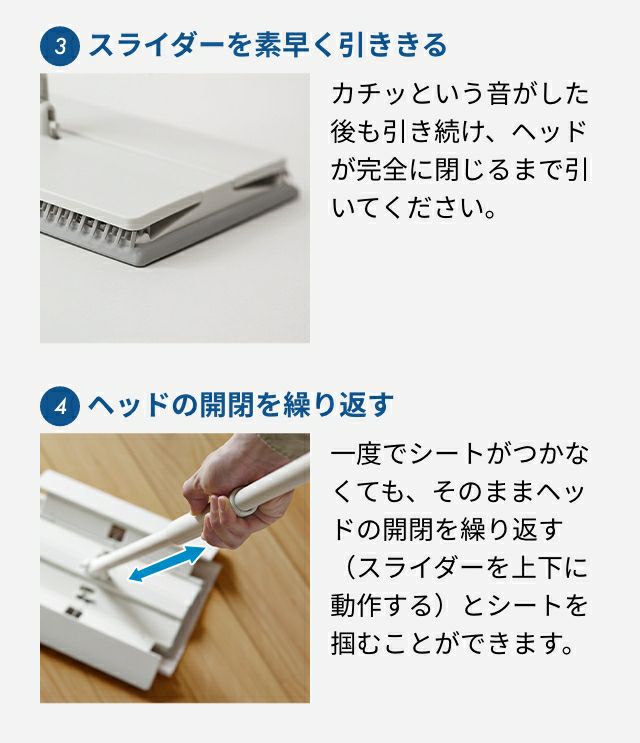 3 スライダーを素早く引ききる

カチッという音がした後も引き続け、ヘッドが完全に閉じるまで引いてください。

4 ヘッドの開閉を繰り返す

一度でシートがつかなくても、そのままヘッドの開閉を繰り返す（スライダーを上下に動作する）とシートを掴むことができます。