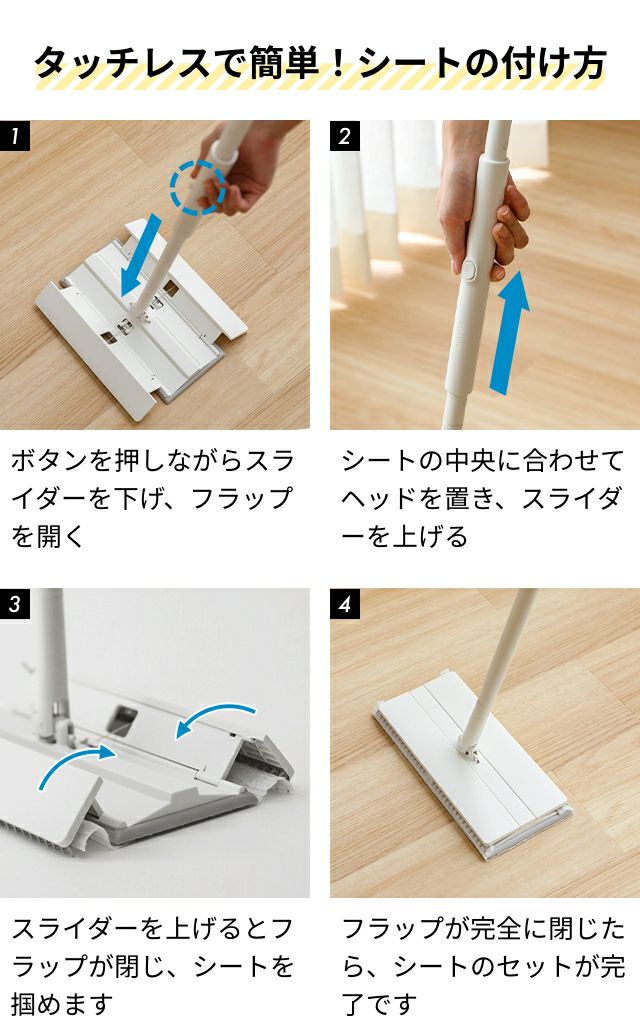 タッチレスで簡単！シートの付け方

1

ボタンを押しながらスライダーを下げ、フラップを開く

2

シートの中央に合わせてヘッドを置き、スライダーを上げる

3

スライダーを上げるとフラップが閉じ、シートを掴めます

4

フラップが完全に閉じたら、シートのセットが完了です