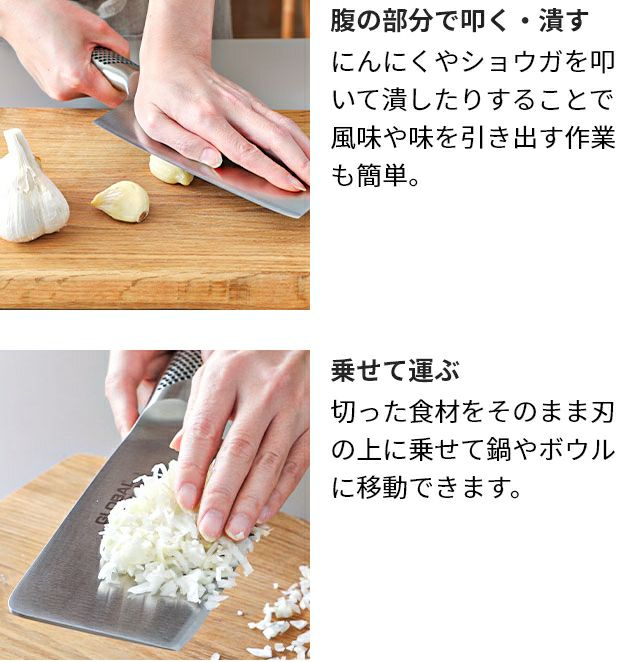 腹の部分で叩く・潰す

にんにくやショウガを叩いて潰したりすることで風味や味を引き出す作業も簡単。

GLOBAL

乗せて運ぶ

切った食材をそのまま刃の上に乗せて鍋やボウルに移動できます。