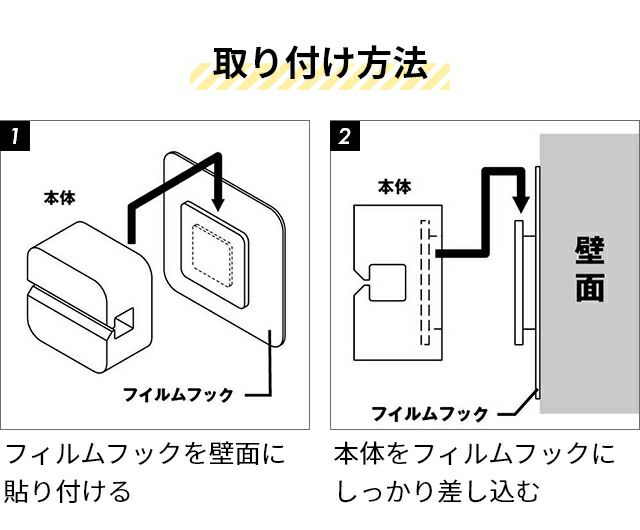 取り付け方法

1

本体

フイルムフック

フィルムフックを壁面に貼り付ける

2

本体

壁面

フイルムフック

本体をフィルムフックにしっかり差し込む