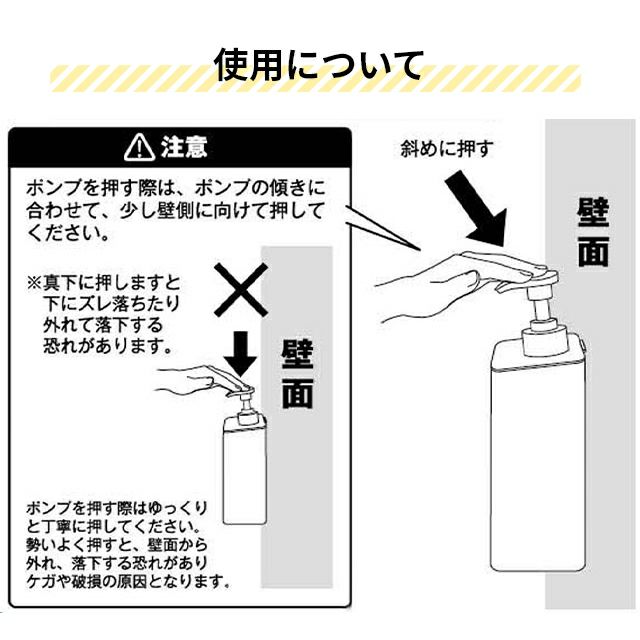 使用について

注意

ポンプを押す際は、ポンプの傾きに合わせて、少し壁側に向けて押してください。

※真下に押しますと下にズレ落ちたり外れて落下する恐れがあります。

壁面

ポンプを押す際はゆっくりと丁寧に押してください。勢いよく押すと、壁面から外れ、落下する恐れがありケガや破損の原因となります。

斜めに押す

壁面