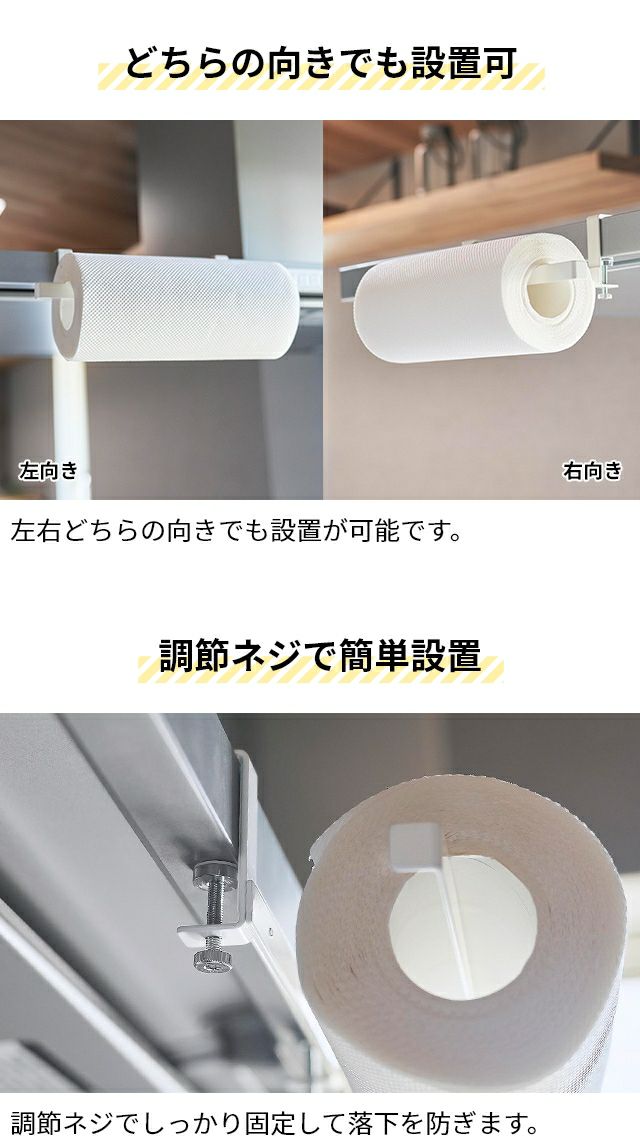 どちらの向きでも設置可

左向き

右向き

左右どちらの向きでも設置が可能です。

調節ネジで簡単設置

調節ネジでしっかり固定して落下を防ぎます。