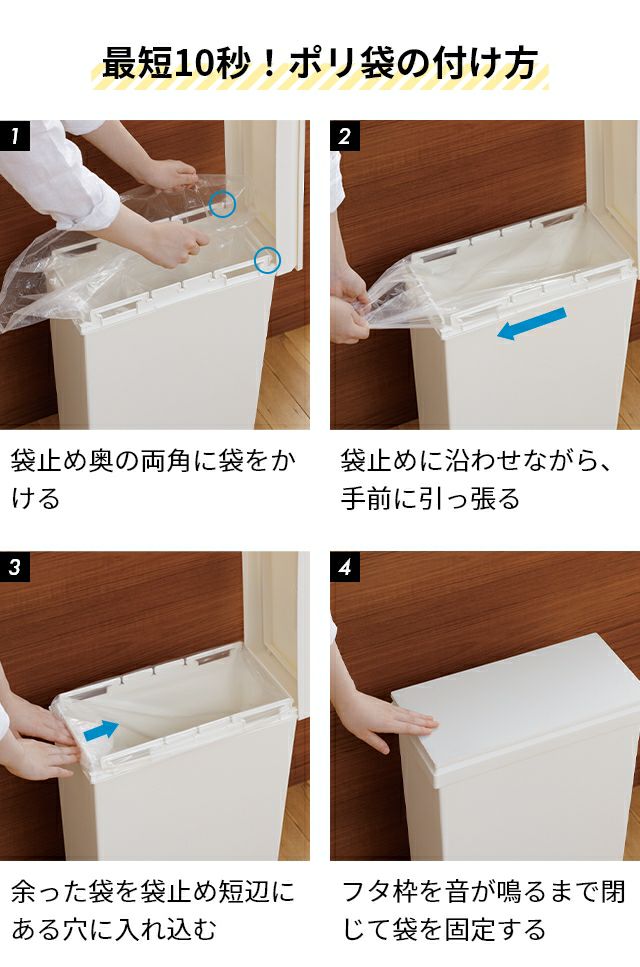 最短10秒！ポリ袋の付け方

1

袋止め奥の両角に袋をかける

2

袋止めに沿わせながら、手前に引っ張る

3

余った袋を袋止め短辺にある穴に入れ込む

4

フタ枠を音が鳴るまで閉じて袋を固定する