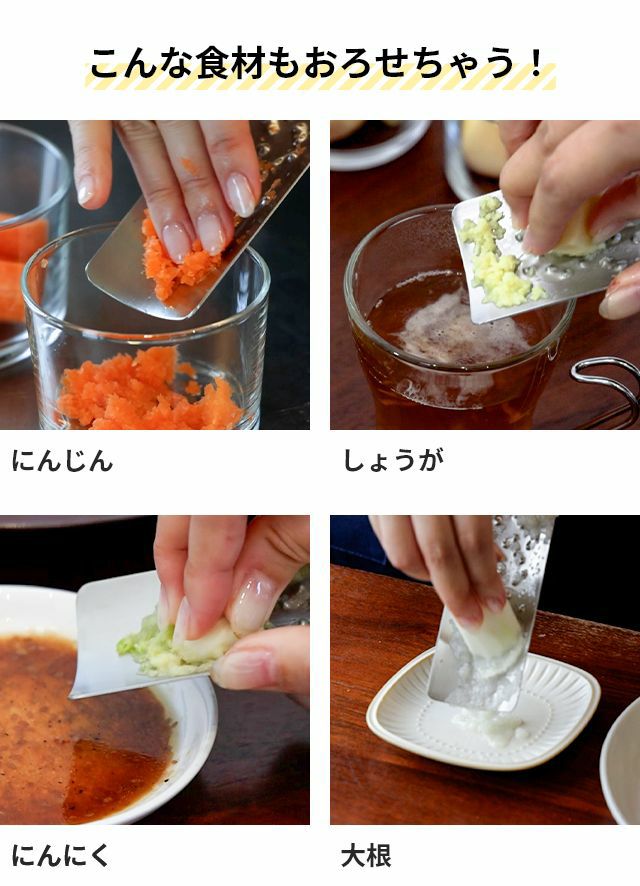 こんな食材もおろせちゃう！

にんじん

しょうが

にんにく

大根