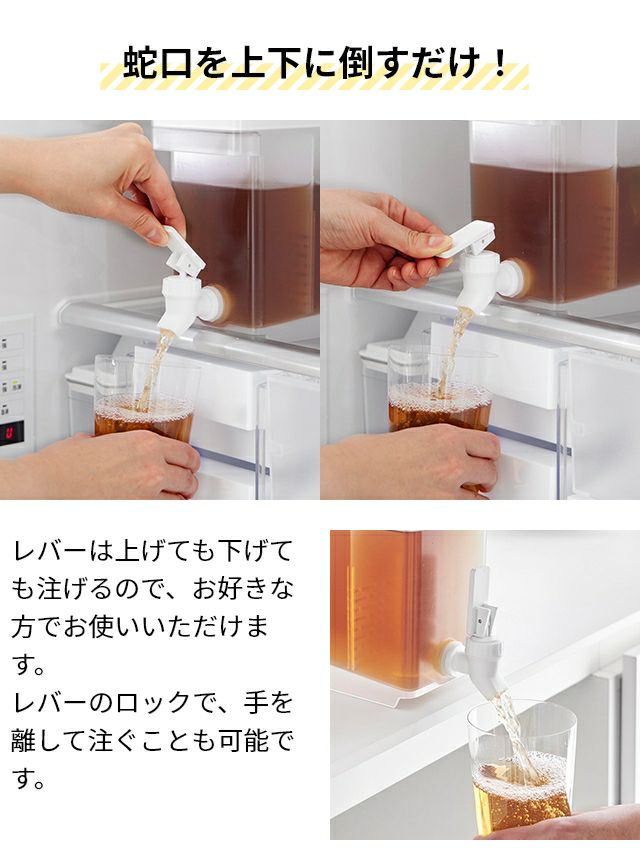 蛇口を上下に倒すだけ！

レバーは上げても下げても注げるので、お好きな方でお使いいただけます。
レバーのロックで、手を離して注ぐことも可能です。