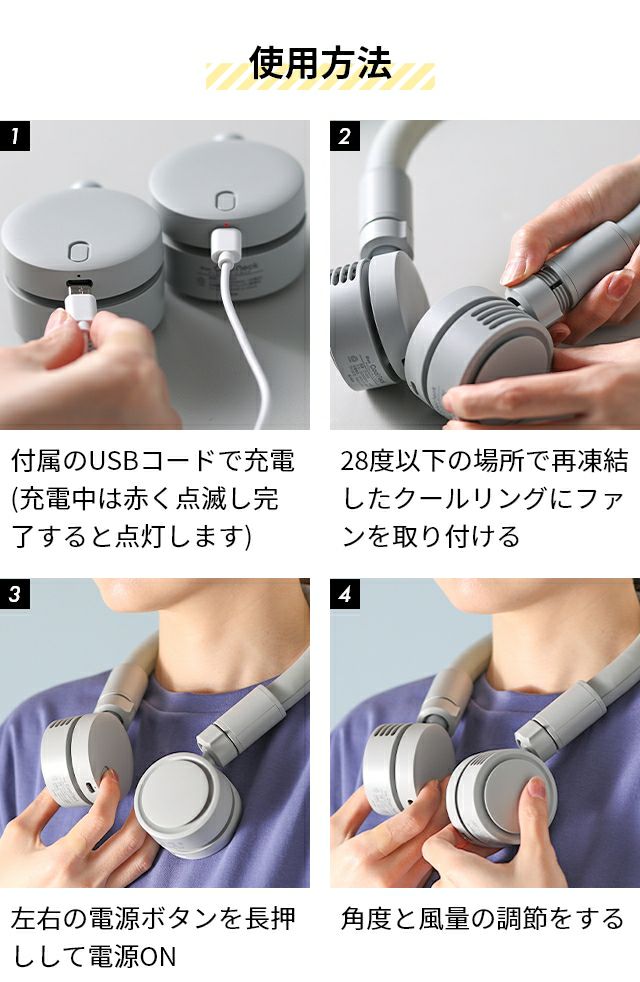 使用方法

1

付属のUSBコードで充電(充電中は赤く点滅し完了すると点灯します)

2

28度以下の場所で再凍結したクールリングにファンを取り付ける

3

左右の電源ボタンを長押しして電源ON

4

角度と風量の調節をする