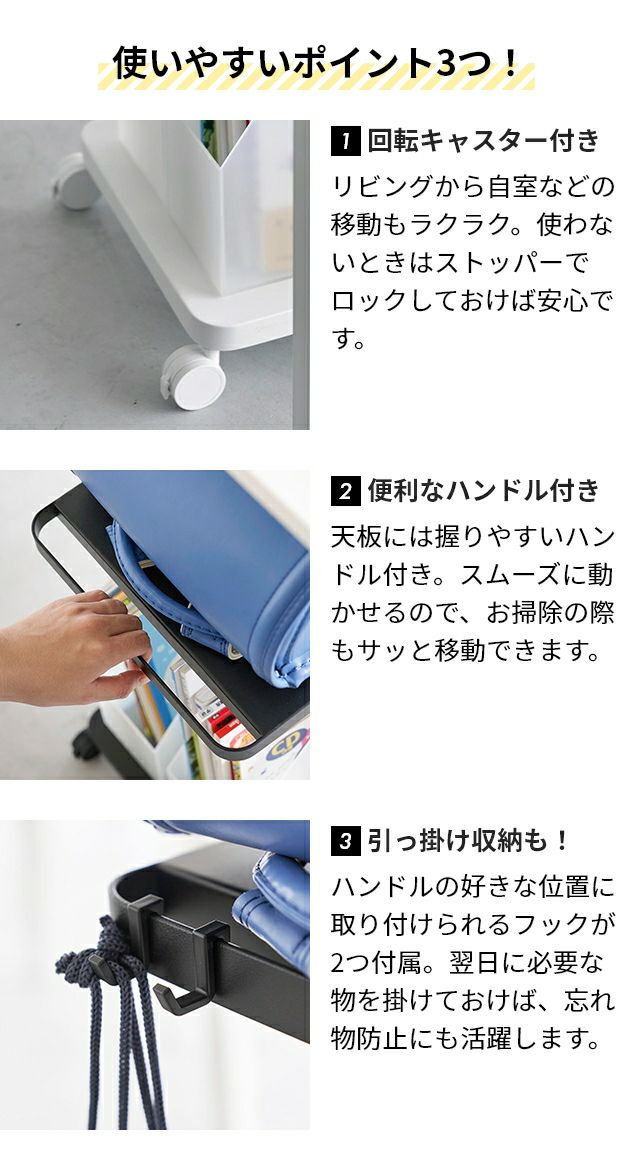 使いやすいポイント3つ！

1 回転キャスター付き

リビングから自室などの移動もラクラク。使わないときはストッパーでロックしておけば安心です。

2 便利なハンドル付き

天板には握りやすいハンドル付き。スムーズに動かせるので、お掃除の際もサッと移動できます。

3 引っ掛け収納も！

ハンドルの好きな位置に取り付けられるフックが2つ付属。翌日に必要な物を掛けておけば、忘れ物防止にも活躍します。