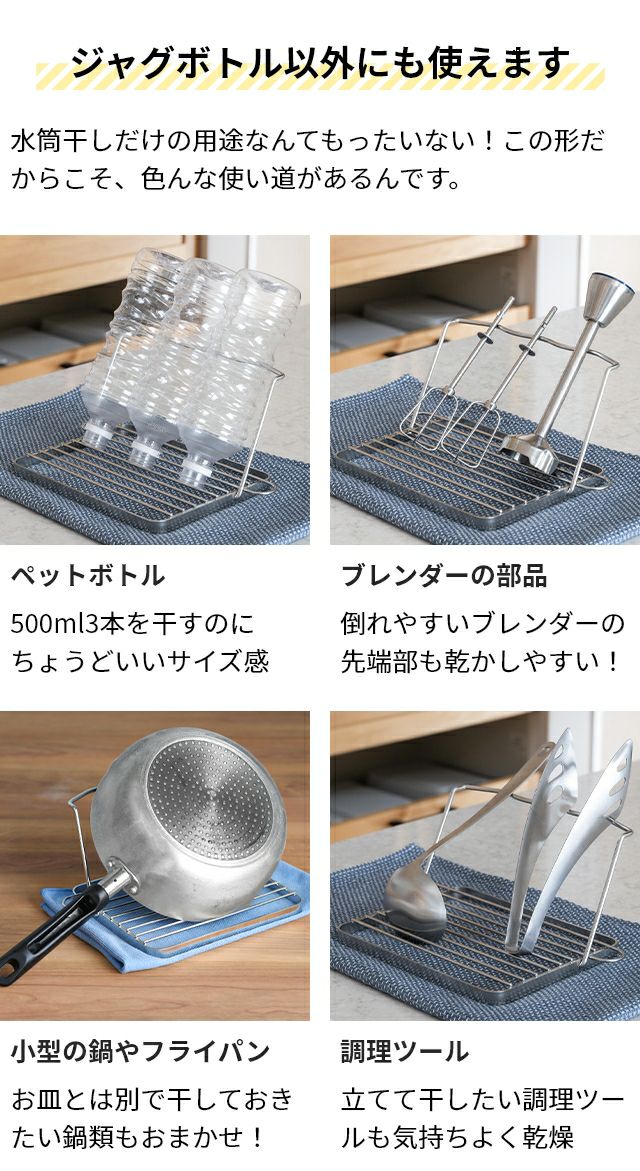 ジャグボトル以外にも使えます

水筒干しだけの用途なんてもったいない！この形だからこそ、色んな使い道があるんです。

ペットボトル

500ml3本を干すのにちょうどいいサイズ感

ブレンダーの部品

倒れやすいブレンダーの先端部も乾かしやすい！

小型の鍋やフライパン

お皿とは別で干しておきたい鍋類もおまかせ！

調理ツール

立てて干したい調理ツールも気持ちよく乾燥