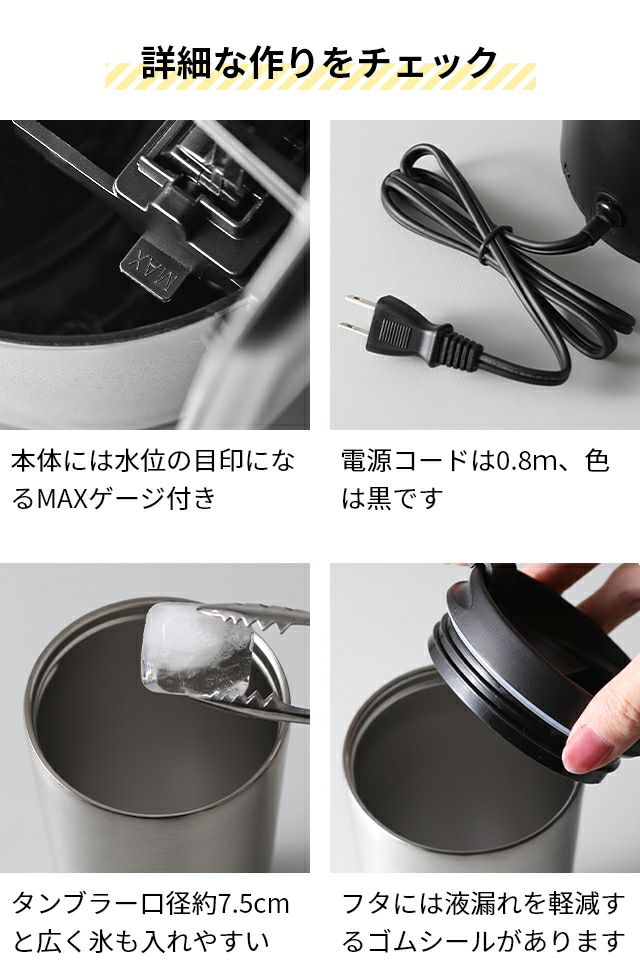 詳細な作りをチェック

MAX

本体には水位の目印になるMAXゲージ付き

電源コードは0.8m、色は黒です

タンブラー口径約7.5cmと広く氷も入れやすい

フタには液漏れを軽減するゴムシールがあります