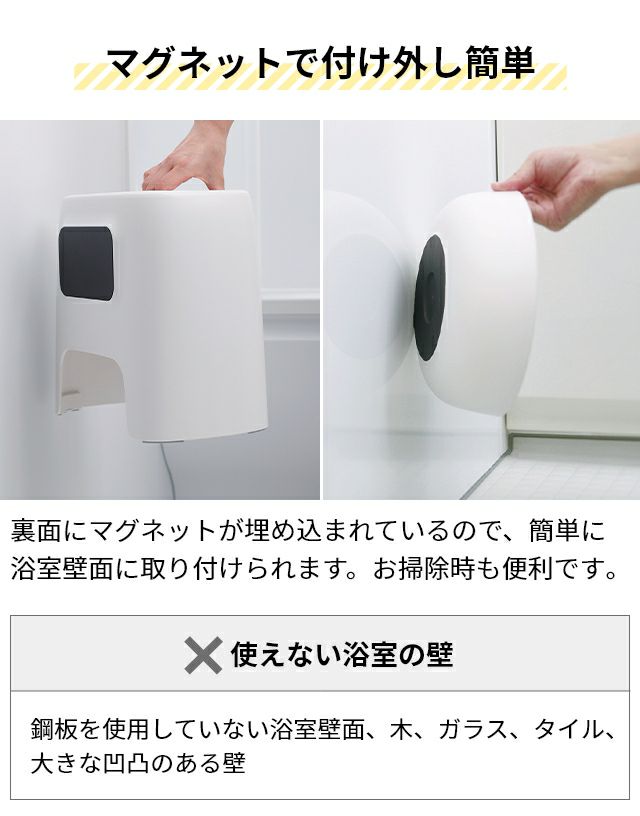 マグネットで付け外し簡単

裏面にマグネットが埋め込まれているので、簡単に浴室壁面に取り付けられます。お掃除時も便利です。

✕ 使えない浴室の壁

鋼板を使用していない浴室壁面、木、ガラス、タイル、大きな凹凸のある壁