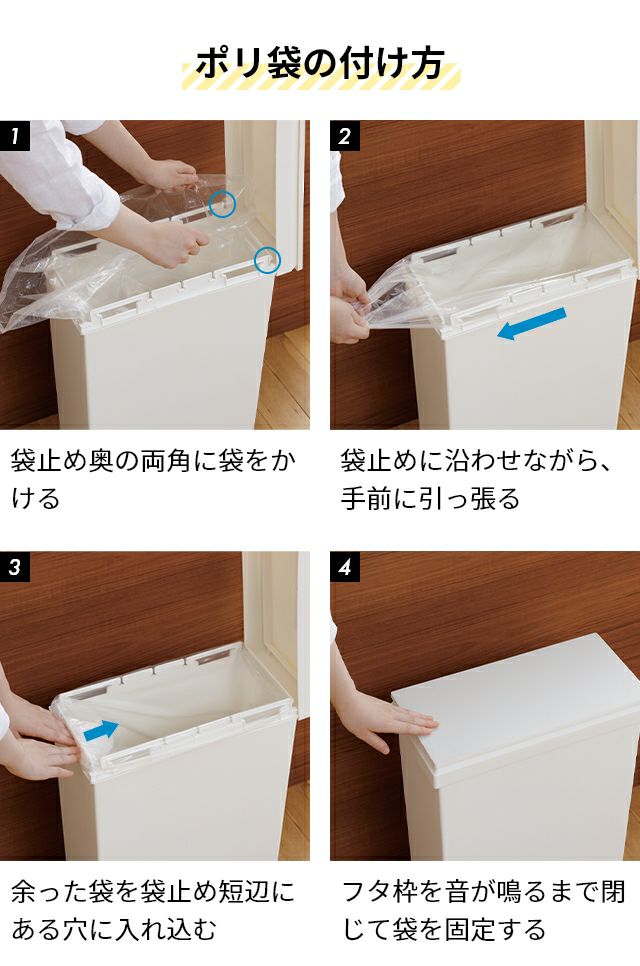 ポリ袋の付け方

1

袋止め奥の両角に袋をかける

2

袋止めに沿わせながら、手前に引っ張る

3

余った袋を袋止め短辺にある穴に入れ込む

4

フタ枠を音が鳴るまで閉じて袋を固定する