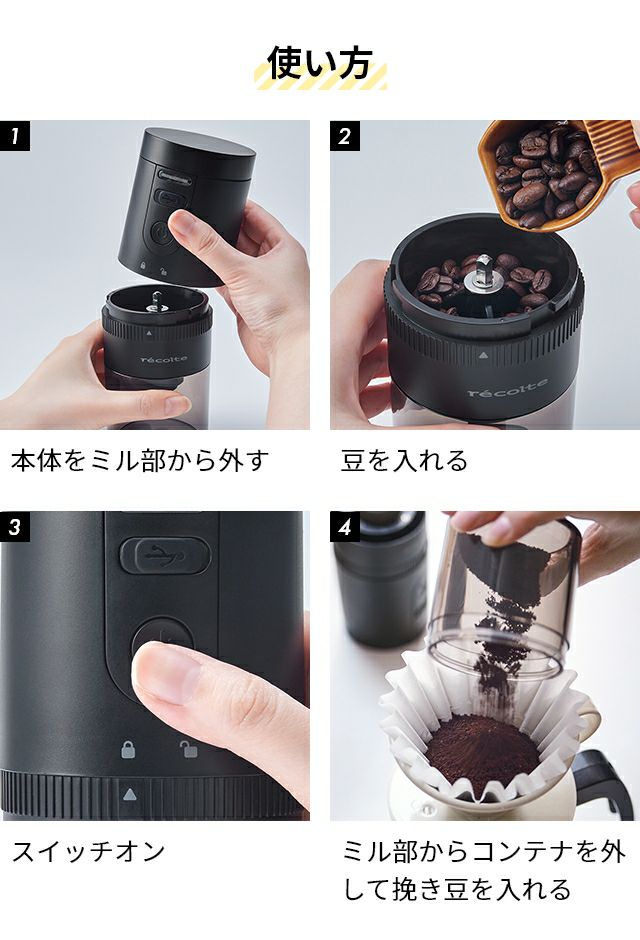 使い方

1

récolte

本体をミル部から外す

2

récolte

豆を入れる

3

スイッチオン

4

ミル部からコンテナを外して挽き豆を入れる