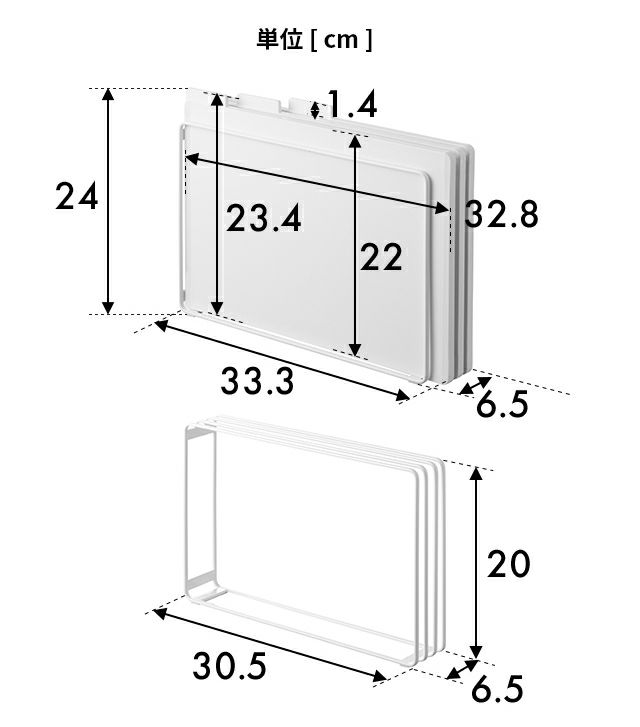 単位 [ cm ]

1.4

24

23.4

32.8

22

33.3

6.5

20

30.5

6.5