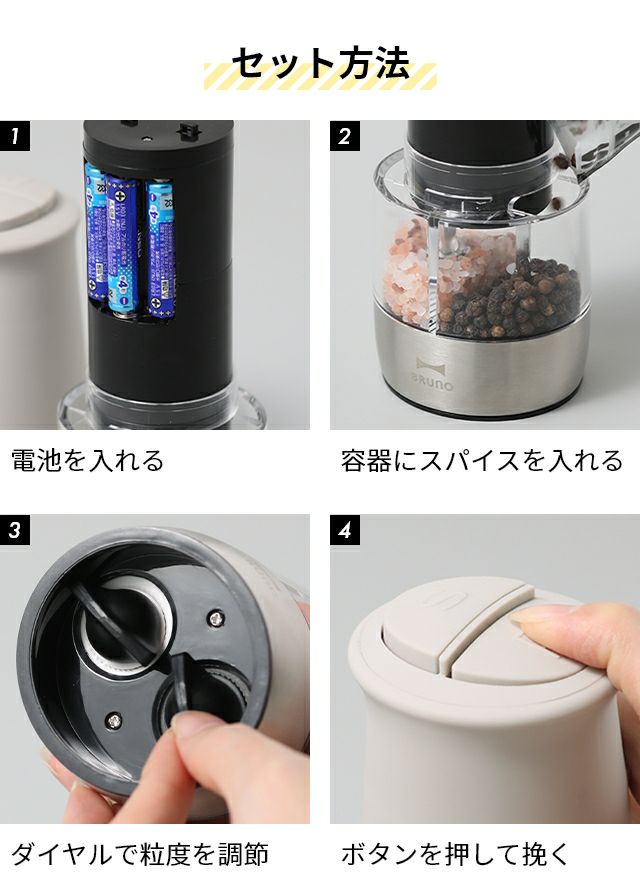 セット方法

1

電池を入れる

2

BRUNO

容器にスパイスを入れる

3

ダイヤルで粒度を調節

4

ボタンを押して挽く