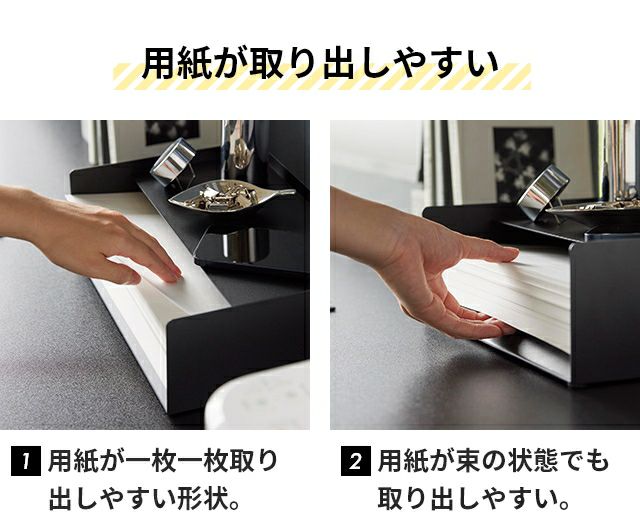 用紙が取り出しやすい

1 用紙が一枚一枚取り出しやすい形状。

2 用紙が束の状態でも取り出しやすい。