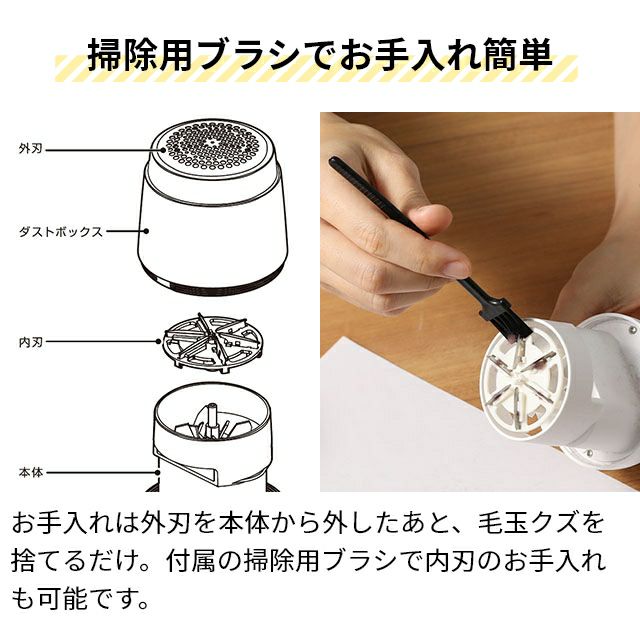 掃除用ブラシでお手入れ簡単

外刃

ダストボックス

内刃

本体

お手入れは外刃を本体から外したあと、毛玉クズを捨てるだけ。付属の掃除用ブラシで内刃のお手入れも可能です。