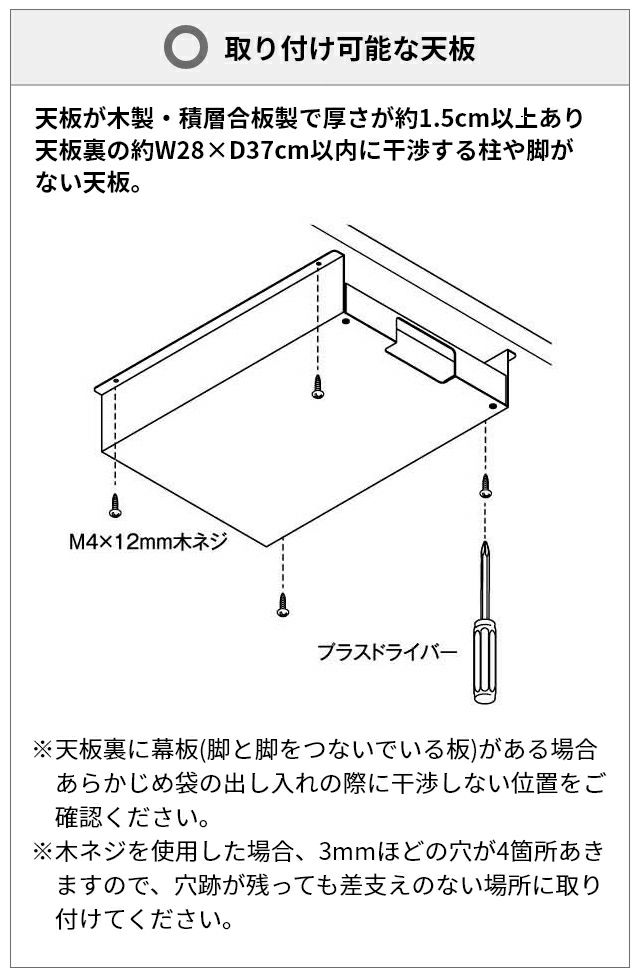 取り付け可能な天板

天板が木製・積層合板製で厚さが約1.5cm以上あり天板裏の約W28×D37cm以内に干渉する柱や脚がない天板。

M4×12mm木ネジ

プラスドライバー

※天板裏に幕板(脚と脚をつないでいる板)がある場合あらかじめ袋の出し入れの際に干渉しない位置をご確認ください。

※木ネジを使用した場合、3mmほどの穴が4箇所あきますので、穴跡が残っても差支えのない場所に取り付けてください。