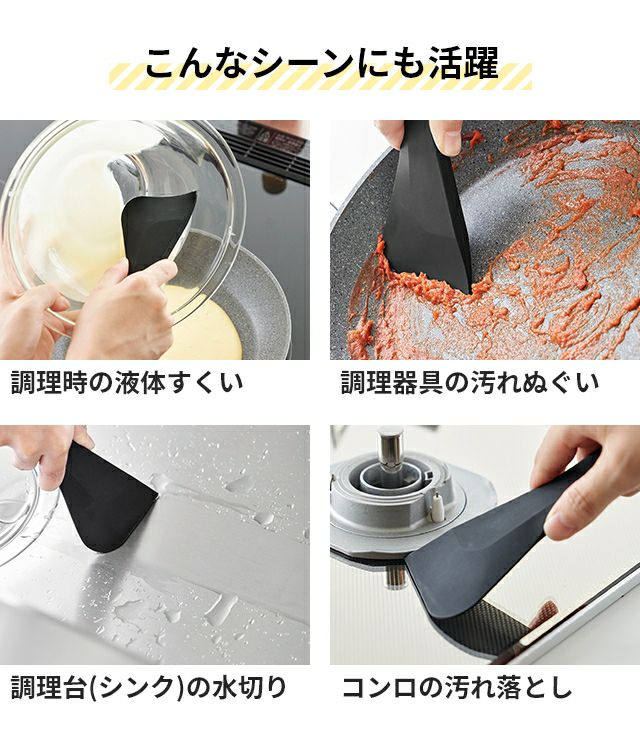 こんなシーンにも活躍

調理時の液体すくい

調理器具の汚れぬぐい

調理台(シンク)の水切り

コンロの汚れ落とし