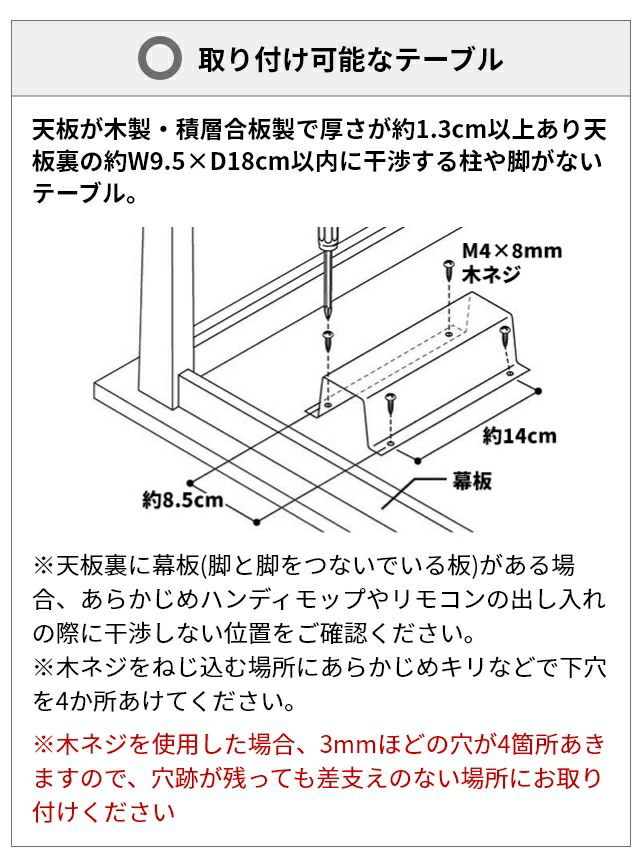 取り付け可能なテーブル

天板が木製・積層合板製で厚さが約1.3cm以上あり天板裏の約W9.5×D18cm以内に干渉する柱や脚がないテーブル。

M4×8mm
木ネジ

約14cm

幕板

約8.5cm

※天板裏に幕板(脚と脚をつないでいる板)がある場合、あらかじめハンディモップやリモコンの出し入れの際に干渉しない位置をご確認ください。
※木ネジをねじ込む場所にあらかじめキリなどで下穴を4か所あけてください。

※木ネジを使用した場合、3mmほどの穴が4箇所あきますので、穴跡が残っても差支えのない場所にお取り付けください