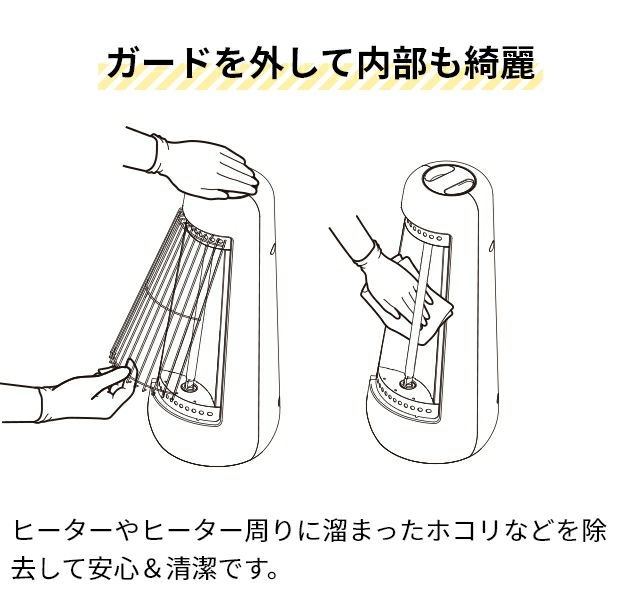 ガードを外して内部も綺麗

ヒーターやヒーター周りに溜まったホコリなどを除去して安心＆清潔です。