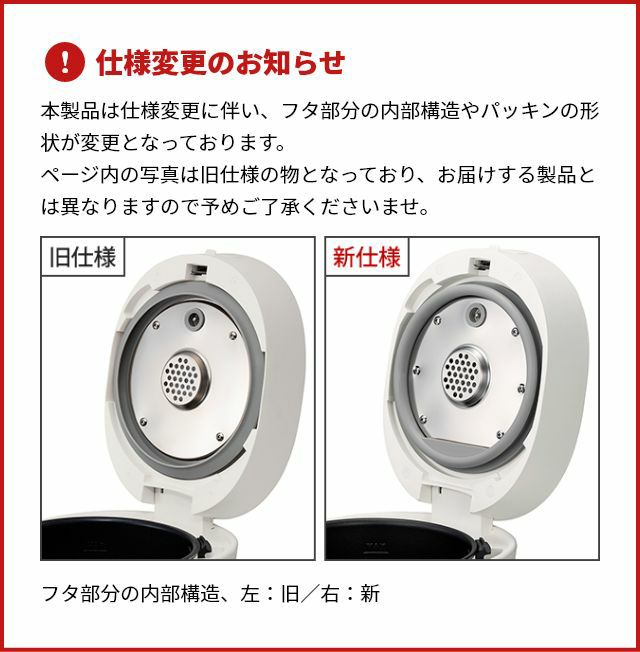 ! 仕様変更のお知らせ

本製品は仕様変更に伴い、フタ部分の内部構造やパッキンの形状が変更となっております。
ページ内の写真は旧仕様の物となっており、お届けする製品とは異なりますので予めご了承くださいませ。

旧仕様

新仕様

フタ部分の内部構造、左：旧／右：新