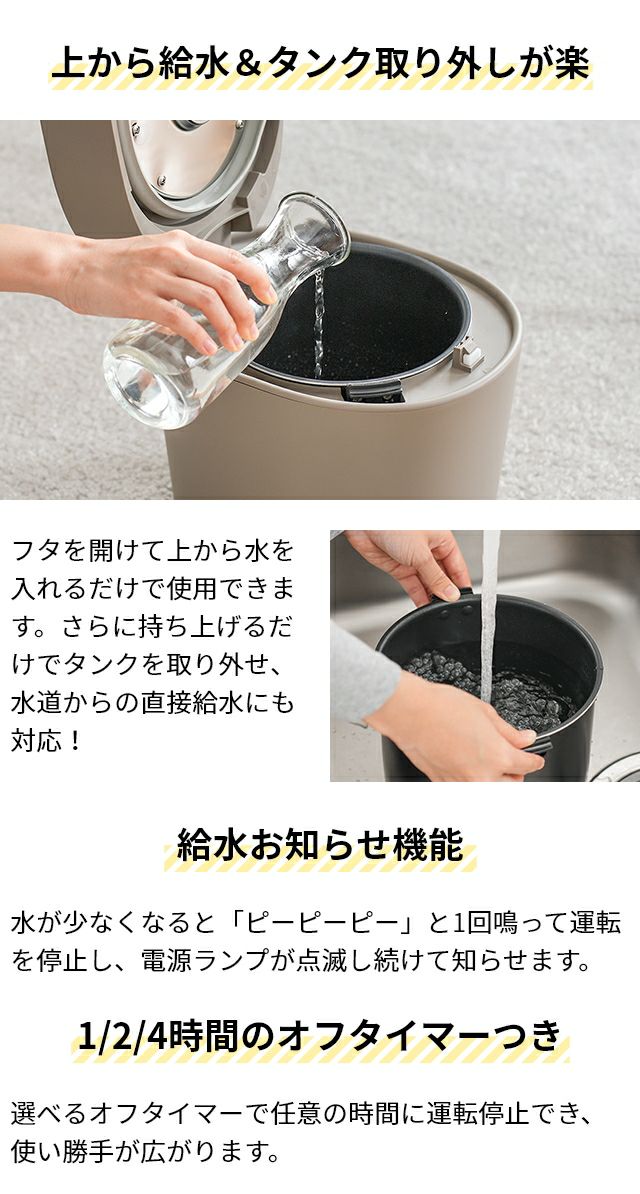 上から給水＆タンク取り外しが楽

フタを開けて上から水を入れるだけで使用できます。さらに持ち上げるだけでタンクを取り外せ、水道からの直接給水にも対応！

給水お知らせ機能

水が少なくなると「ピーピーピー」と1回鳴って運転を停止し、電源ランプが点滅し続けて知らせます。

1/2/4時間のオフタイマーつき

選べるオフタイマーで任意の時間に運転停止でき、使い勝手が広がります。