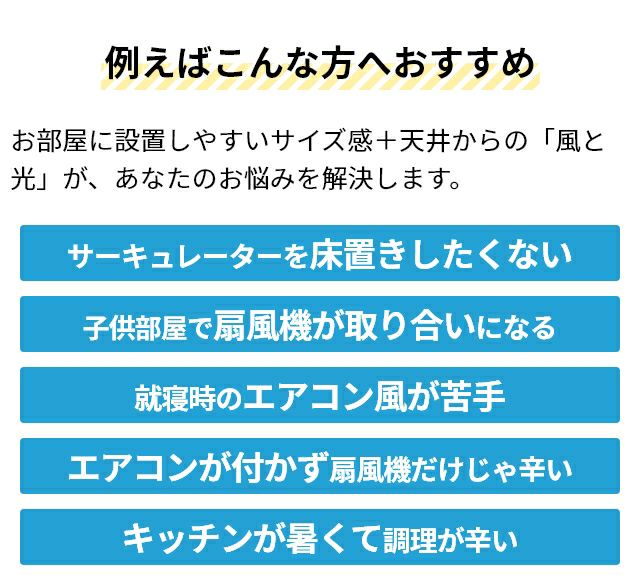 例えばこんな方へおすすめ

お部屋に設置しやすいサイズ感＋天井からの「風と光」が、あなたのお悩みを解決します。

サーキュレーターを床置きしたくない

子供部屋で扇風機が取り合いになる

就寝時のエアコン風が苦手

エアコンが付かず扇風機だけじゃ辛い

キッチンが暑くて調理が辛い