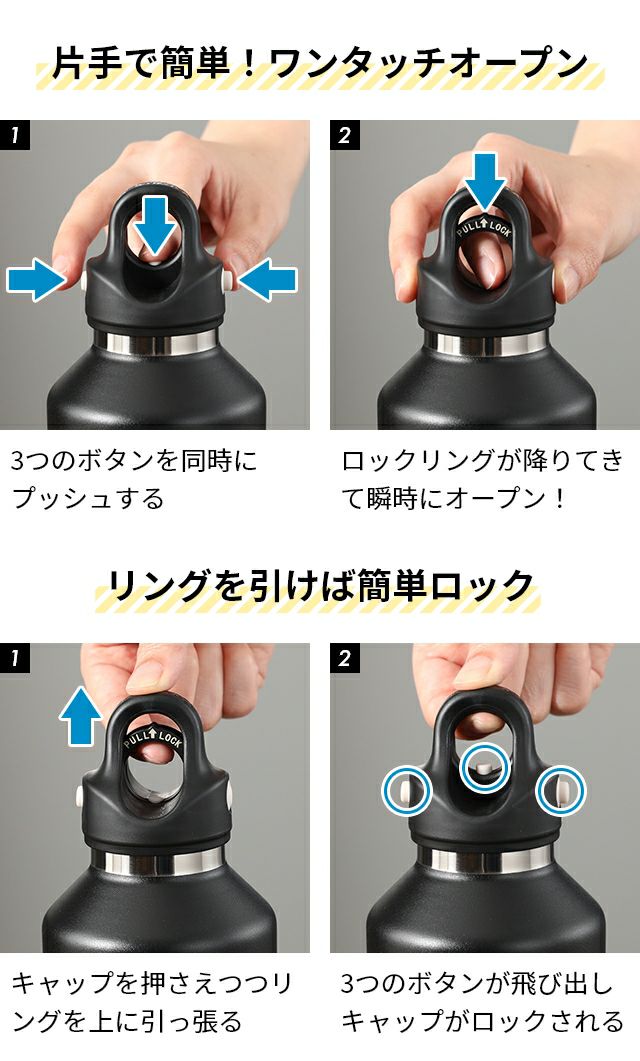 片手で簡単！ワンタッチオープン

1

3つのボタンを同時にプッシュする

2

PULL LOCK

ロックリングが降りてきて瞬時にオープン！

リングを引けば簡単ロック

1

PULL LOCK

キャップを押さえつつリングを上に引っ張る

2

3つのボタンが飛び出しキャップがロックされる