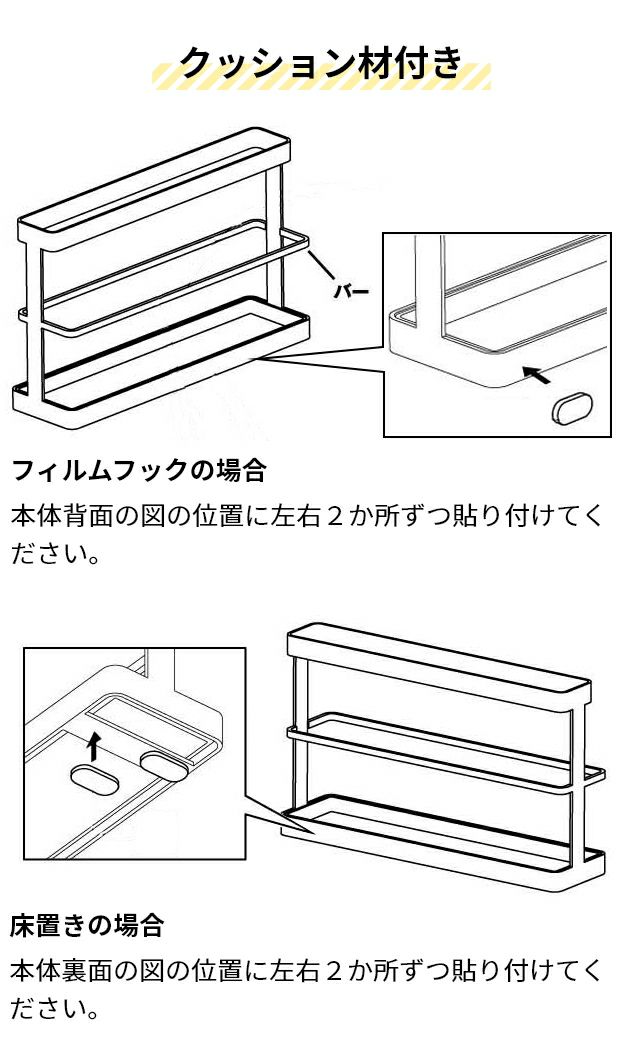 クッション材付き

バー

フィルムフックの場合

本体背面の図の位置に左右２か所ずつ貼り付けてください。

床置きの場合

本体裏面の図の位置に左右２か所ずつ貼り付けてください。