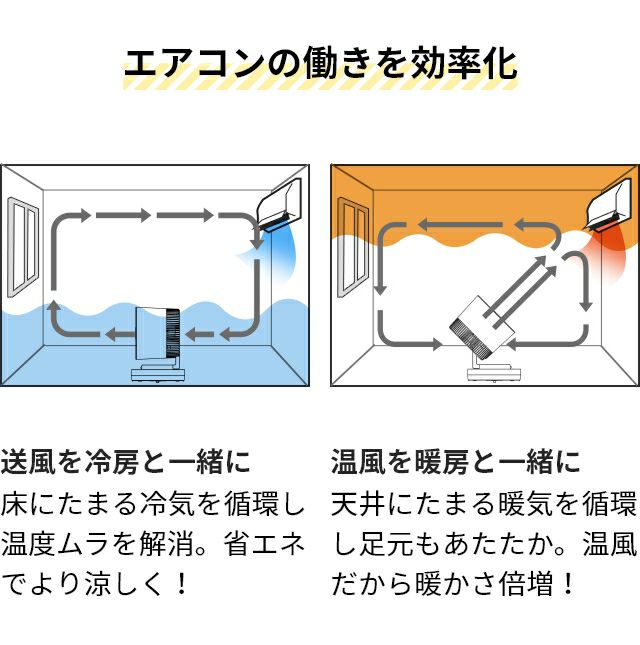 エアコンの働きを効率化

送風を冷房と一緒に
床にたまる冷気を循環し温度ムラを解消。省エネでより涼しく！

温風を暖房と一緒に
天井にたまる暖気を循環し足元もあたたか。温風だから暖かさ倍増！