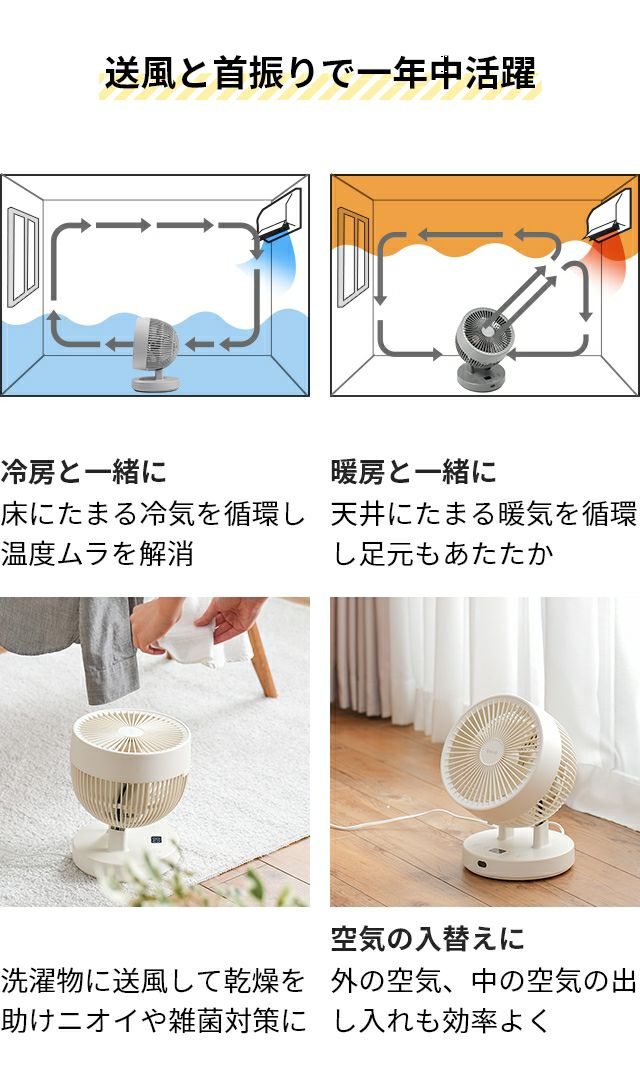 送風と首振りで一年中活躍

冷房と一緒に
床にたまる冷気を循環し温度ムラを解消

暖房と一緒に
天井にたまる暖気を循環し足元もあたたか

洗濯物に送風して乾燥を助けニオイや雑菌対策に

空気の入替えに
外の空気、中の空気の出し入れも効率よく