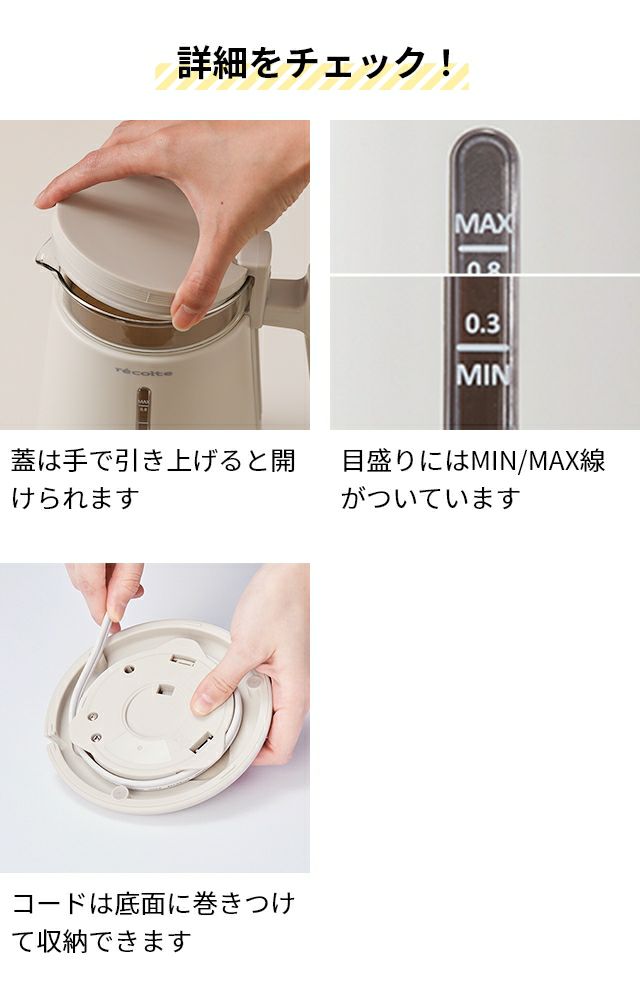 詳細をチェック！

récolte

MAX
0.8
0.3
MIN

蓋は手で引き上げると開けられます

目盛りにはMIN/MAX線がついています

コードは底面に巻きつけて収納できます